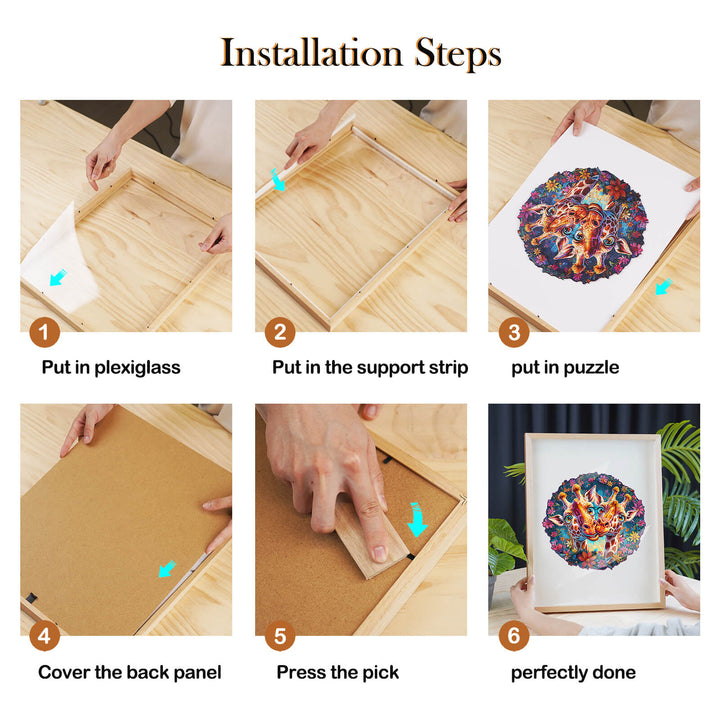 Installation Steps

1 Put in plexiglass

2 Put in the support strip

3 put in puzzle

4 Cover the back panel

5 Press the pick

6 perfectly done